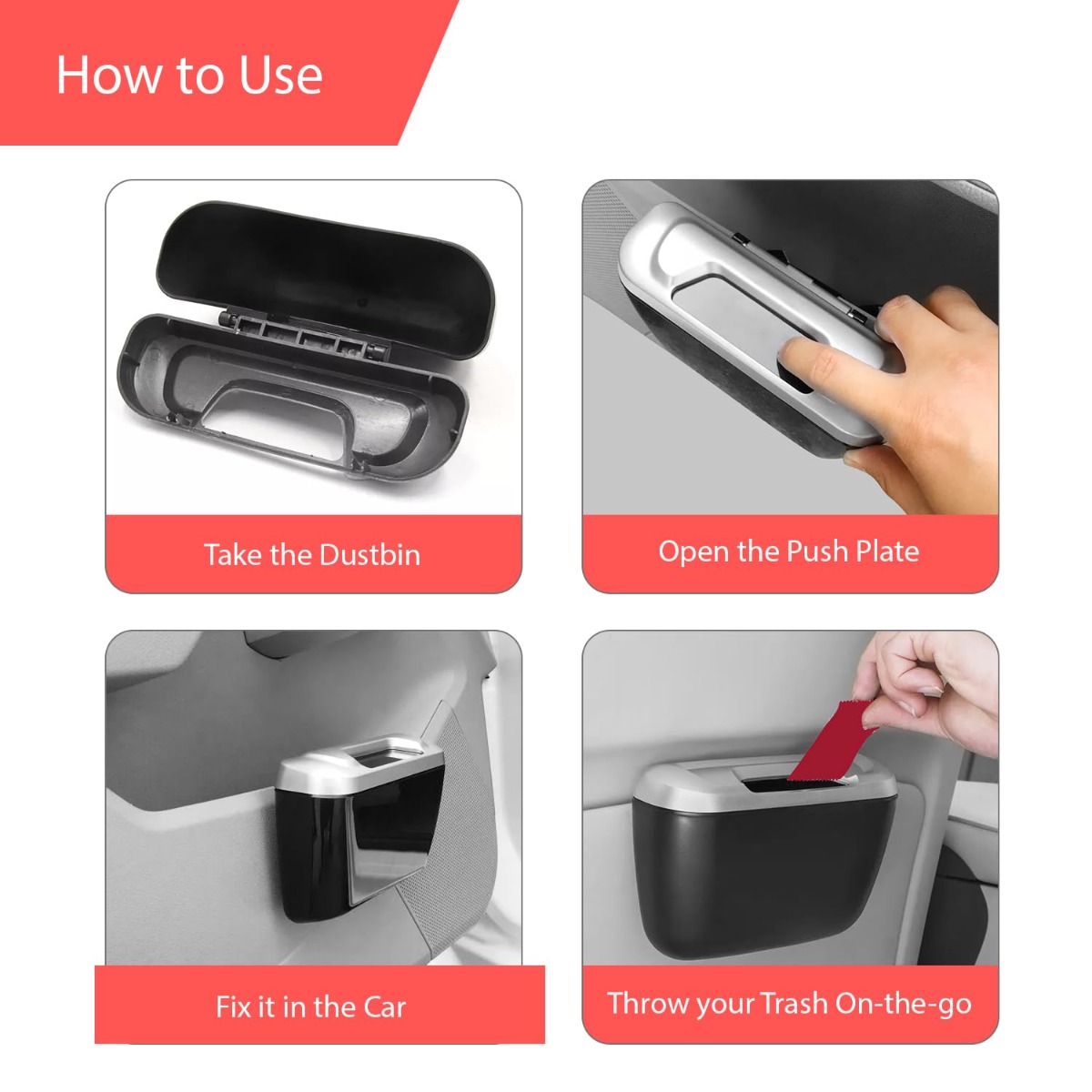 How to Use

Take the Dustbin

Open the Push Plate

Fix it in the Car

Throw your Trash On-the-go