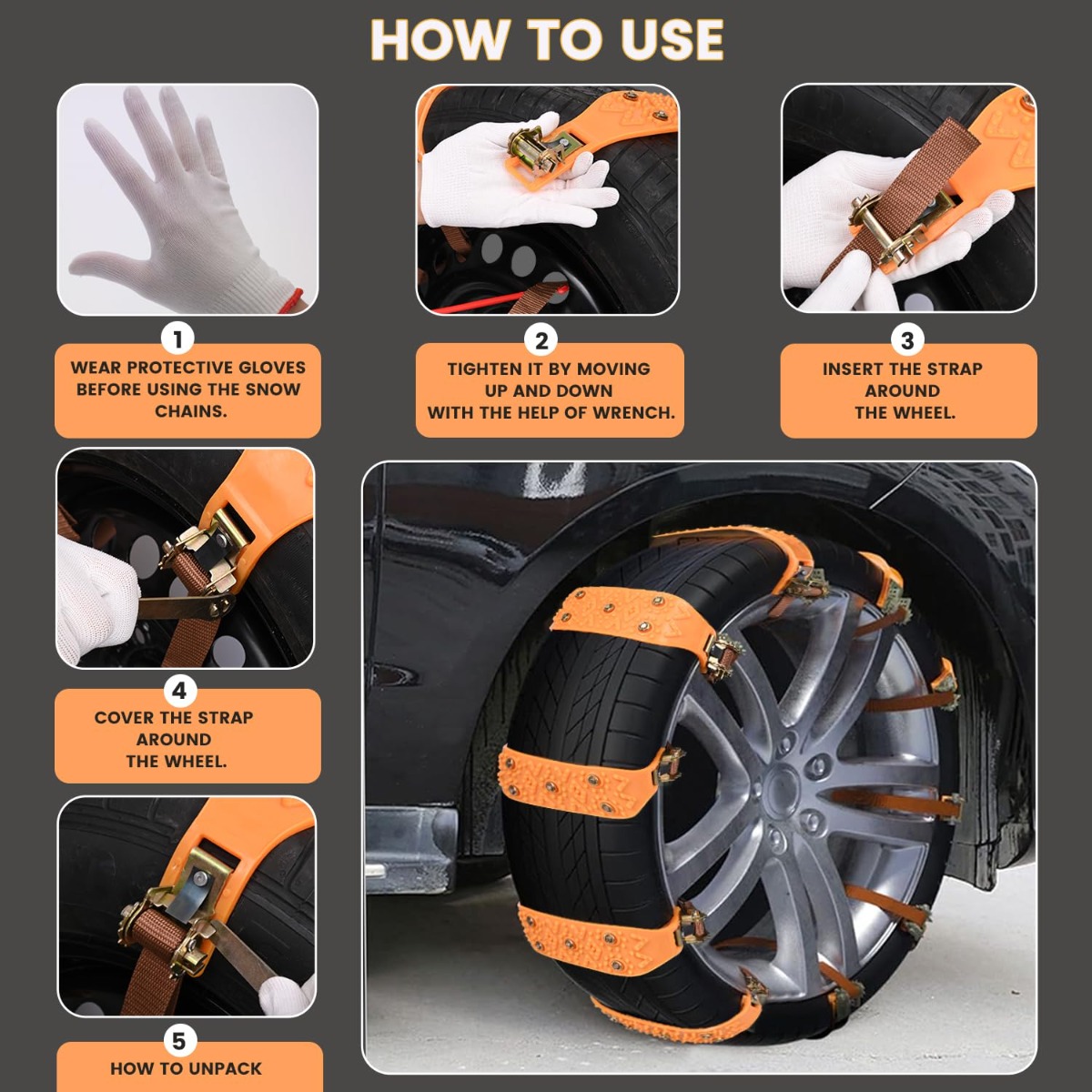 HOW TO USE

1
WEAR PROTECTIVE GLOVES BEFORE USING THE SNOW CHAINS.

2
TIGHTEN IT BY MOVING UP AND DOWN WITH THE HELP OF WRENCH.

3
INSERT THE STRAP AROUND THE WHEEL.

4
COVER THE STRAP AROUND THE WHEEL.

5
HOW TO UNPACK