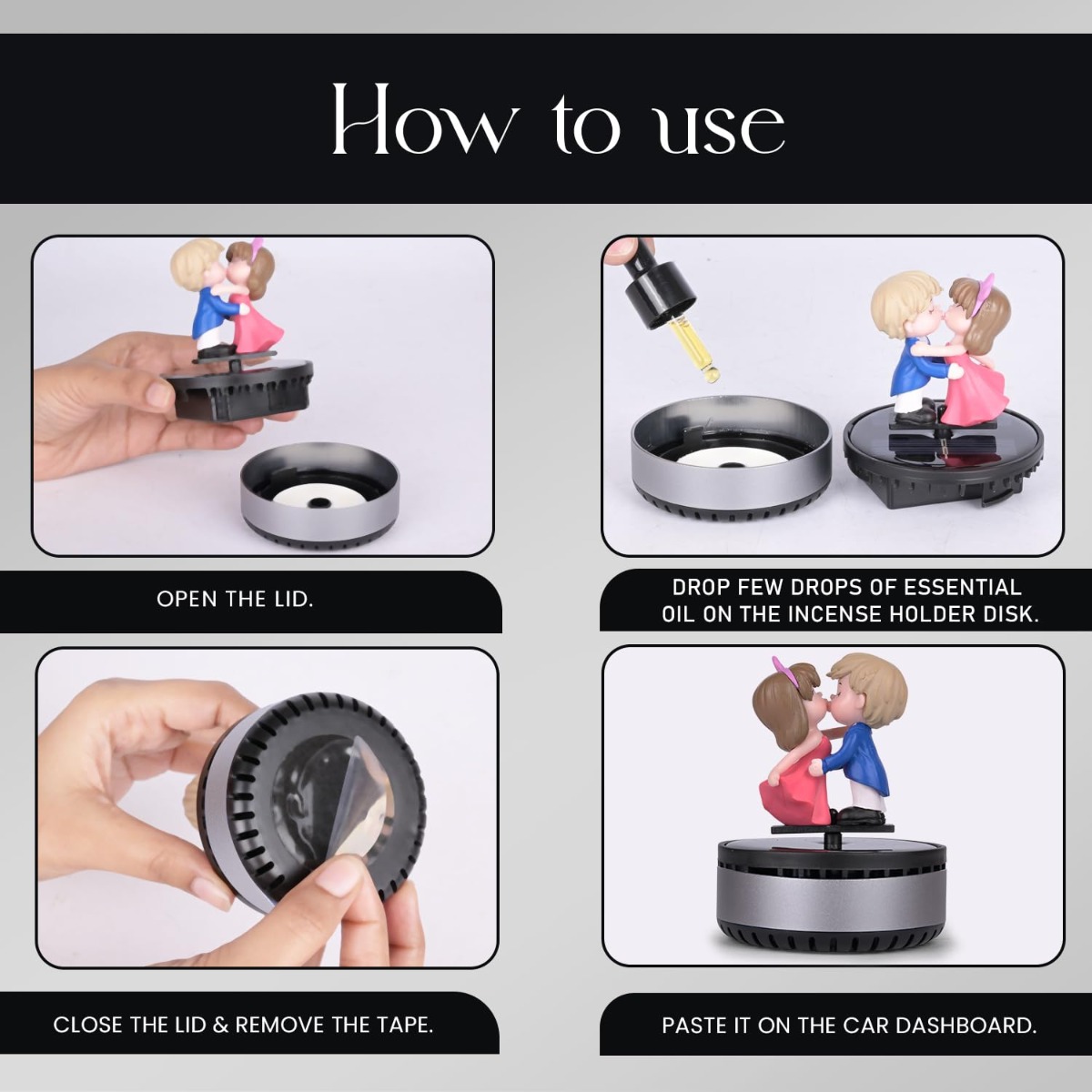 How to use

OPEN THE LID.

DROP FEW DROPS OF ESSENTIAL OIL ON THE INCENSE HOLDER DISK.

CLOSE THE LID & REMOVE THE TAPE.

PASTE IT ON THE CAR DASHBOARD.