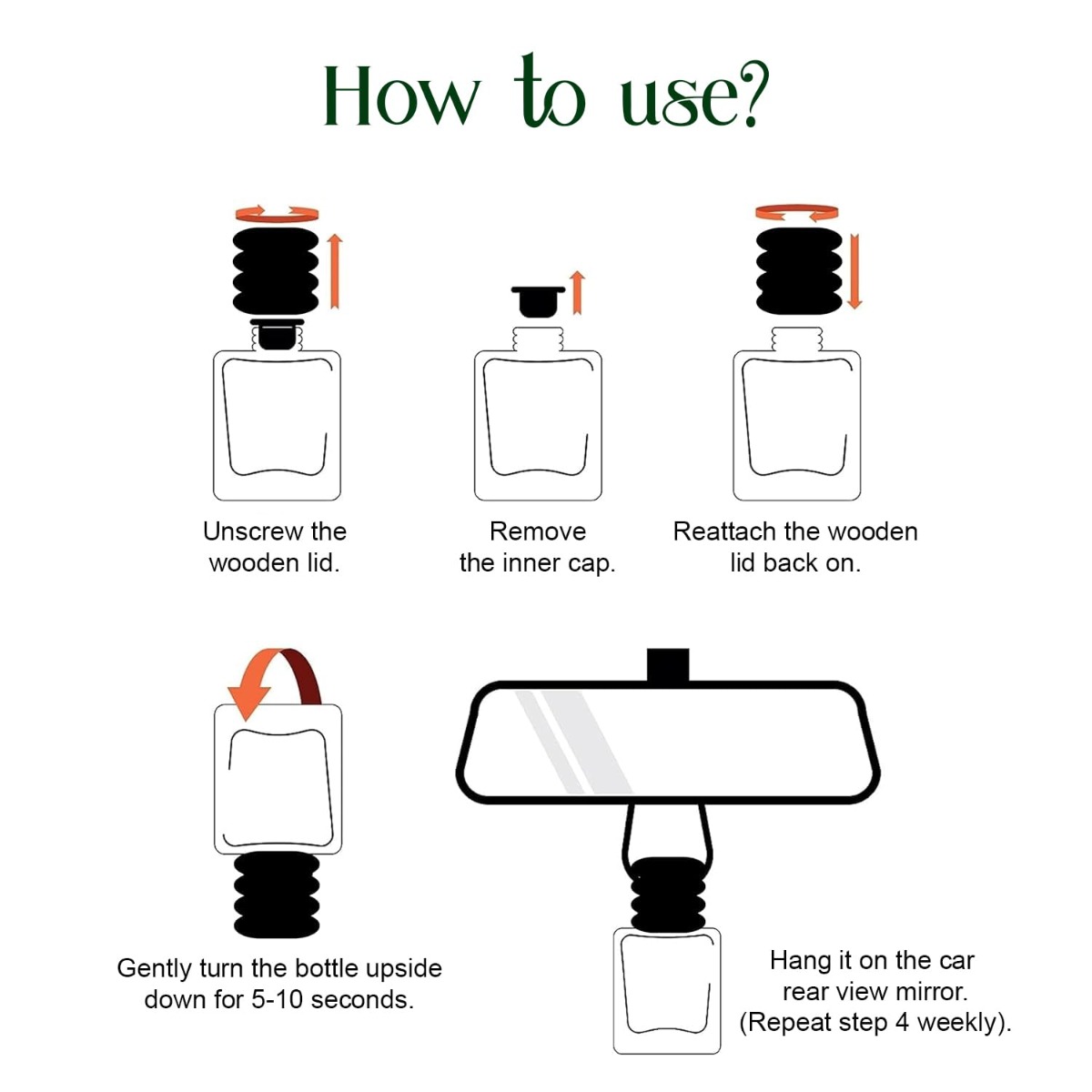 How to use?

Unscrew the wooden lid.

Remove the inner cap.

Reattach the wooden lid back on.

Gently turn the bottle upside down for 5-10 seconds.

Hang it on the car rear view mirror. (Repeat step 4 weekly).