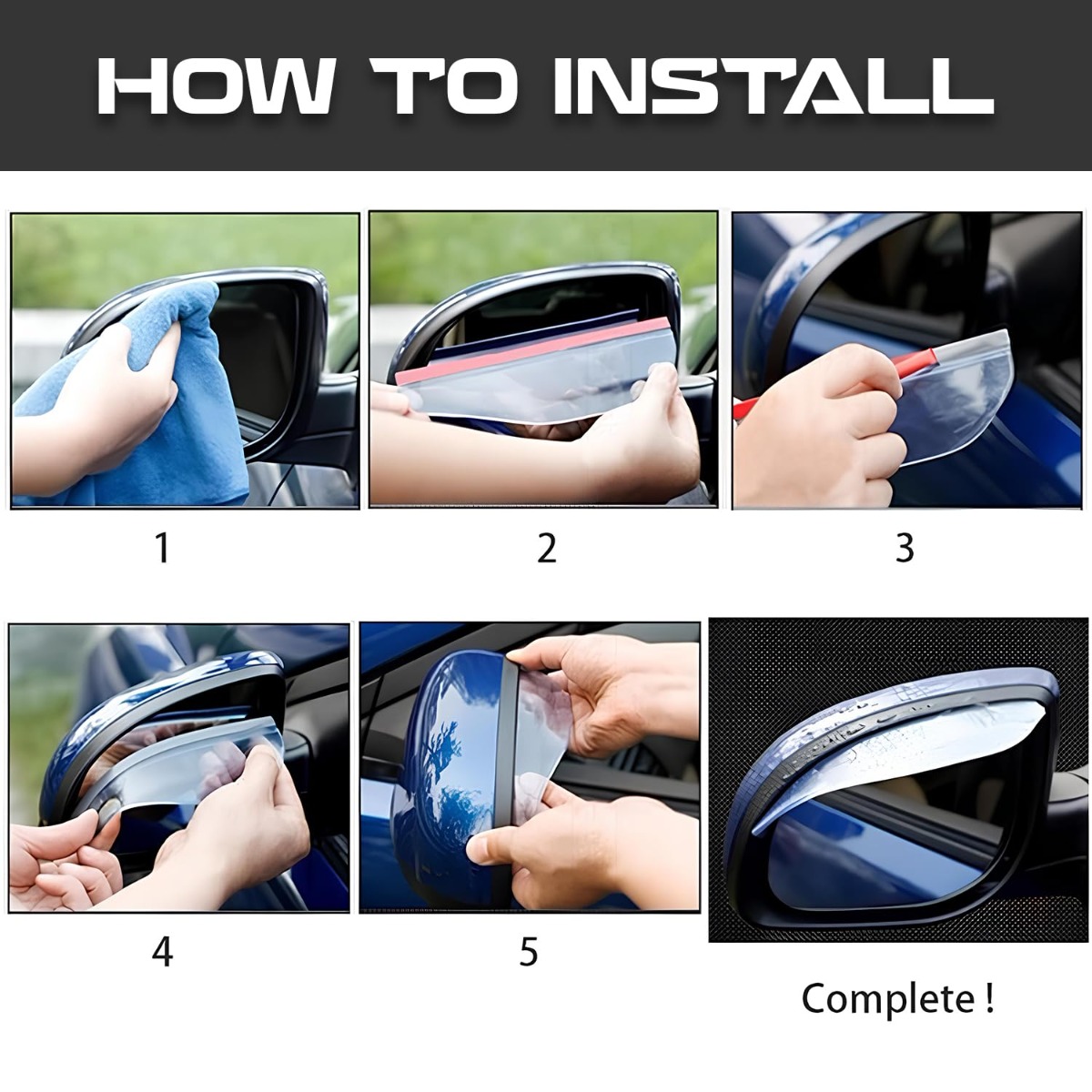 HOW TO INSTALL

1

2

3

4

5

Complete !