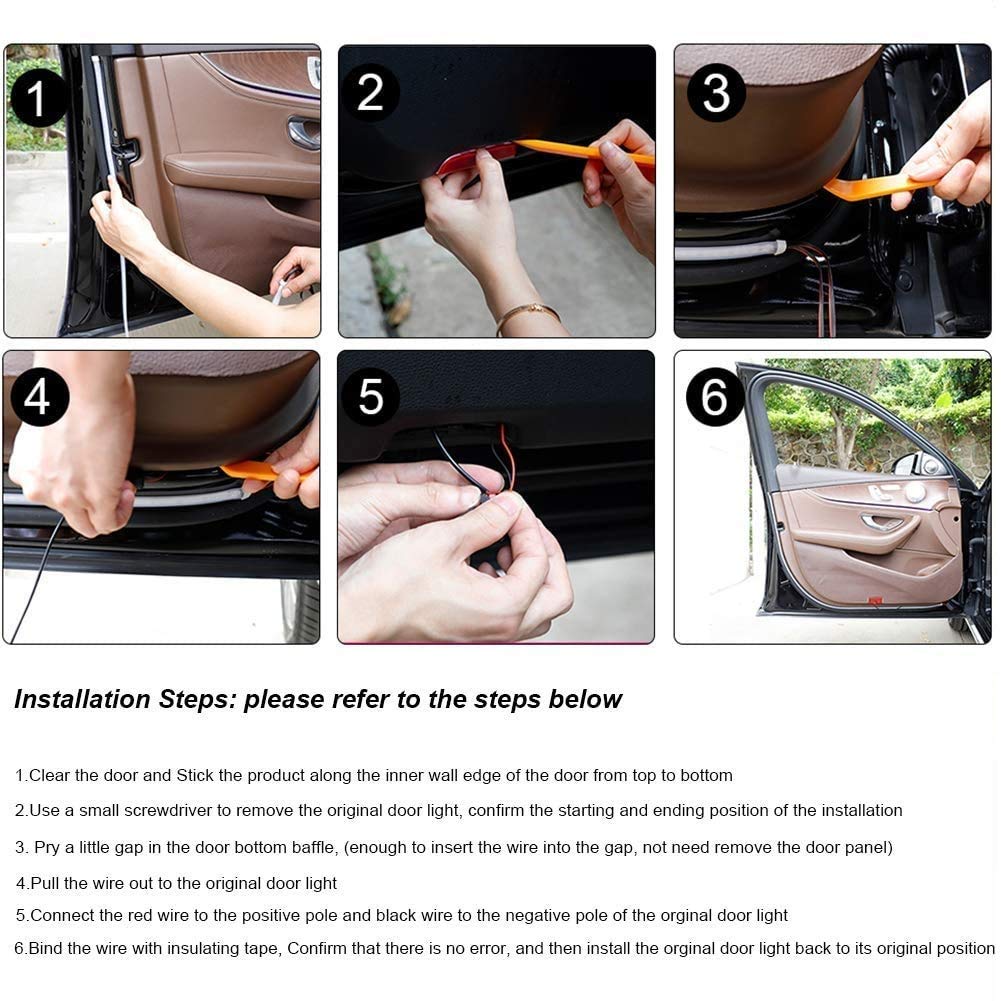 1

2

3

4

5

6

Installation Steps: please refer to the steps below

1.Clear the door and Stick the product along the inner wall edge of the door from top to bottom

2.Use a small screwdriver to remove the original door light, confirm the starting and ending position of the installation

3. Pry a little gap in the door bottom baffle, (enough to insert the wire into the gap, not need remove the door panel)

4.Pull the wire out to the original door light

5.Connect the red wire to the positive pole and black wire to the negative pole of the orginal door light

6.Bind the wire with insulating tape, Confirm that there is no error, and then install the orginal door light back to its original position