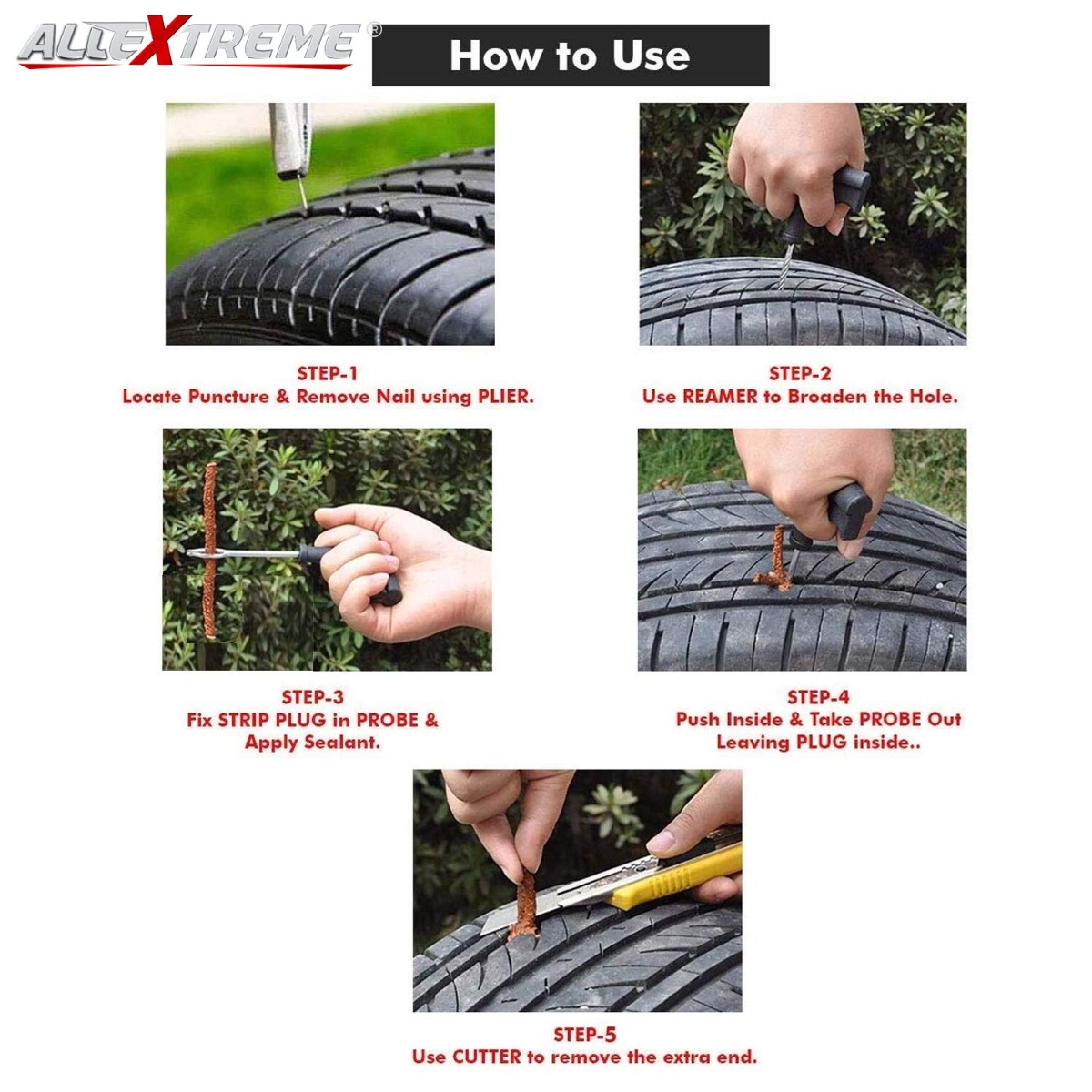 ALLEXTREME®

How to Use

STEP-1
Locate Puncture & Remove Nail using PLIER.

STEP-2
Use REAMER to Broaden the Hole.

STEP-3
Fix STRIP PLUG in PROBE & Apply Sealant.

STEP-4
Push Inside & Take PROBE Out Leaving PLUG inside..

STEP-5
Use CUTTER to remove the extra end.